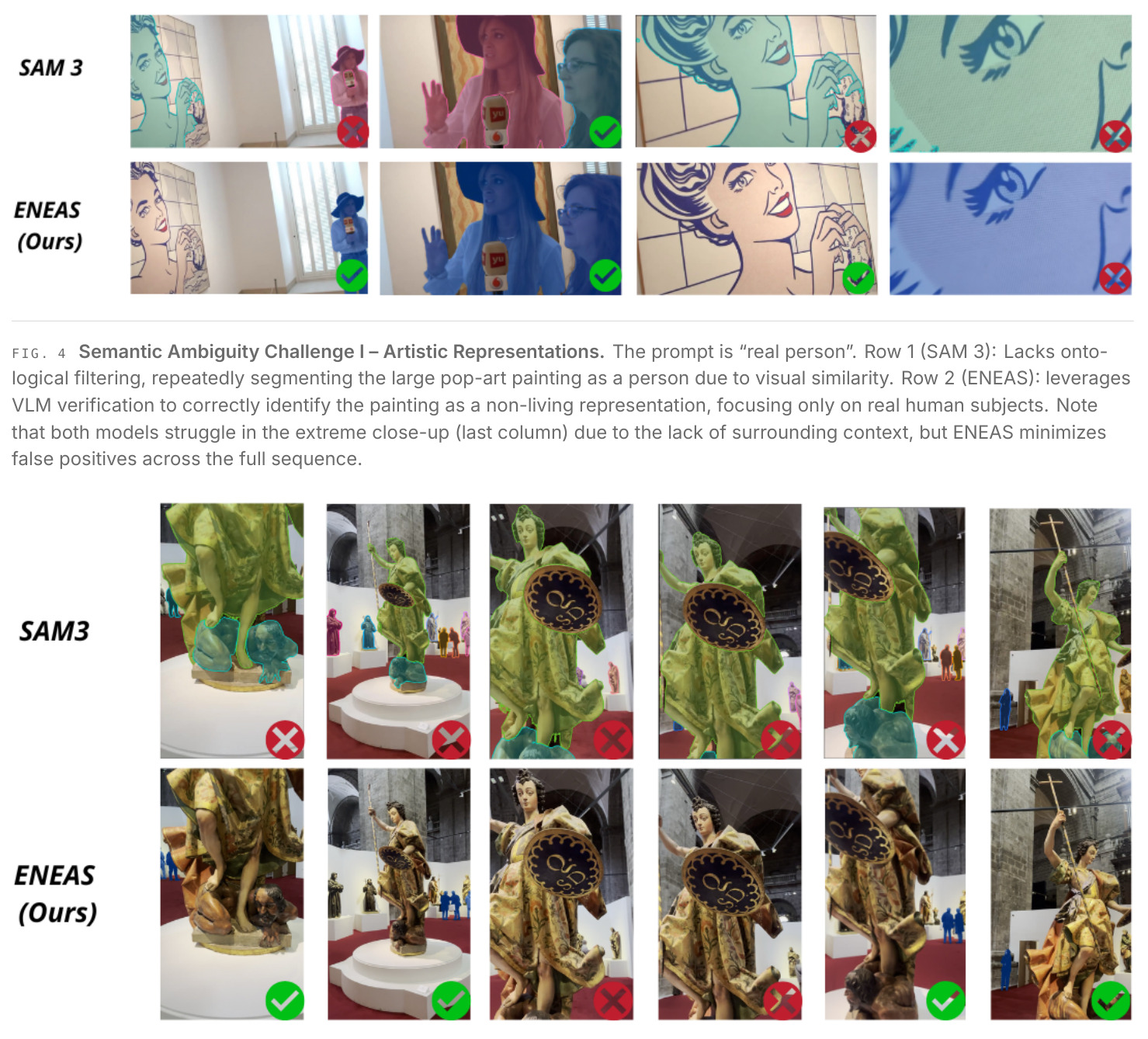 SAM 3

ENEAS (Ours)

FIG. 4 Semantic Ambiguity Challenge I – Artistic Representations. The prompt is "real person". Row 1 (SAM 3): Lacks ontological filtering, repeatedly segmenting the large pop-art painting as a person due to visual similarity. Row 2 (ENEAS): leverages VLM verification to correctly identify the painting as a non-living representation, focusing only on real human subjects. Note that both models struggle in the extreme close-up (last column) due to the lack of surrounding context, but ENEAS minimizes false positives across the full sequence.

SAM3

ENEAS (Ours)