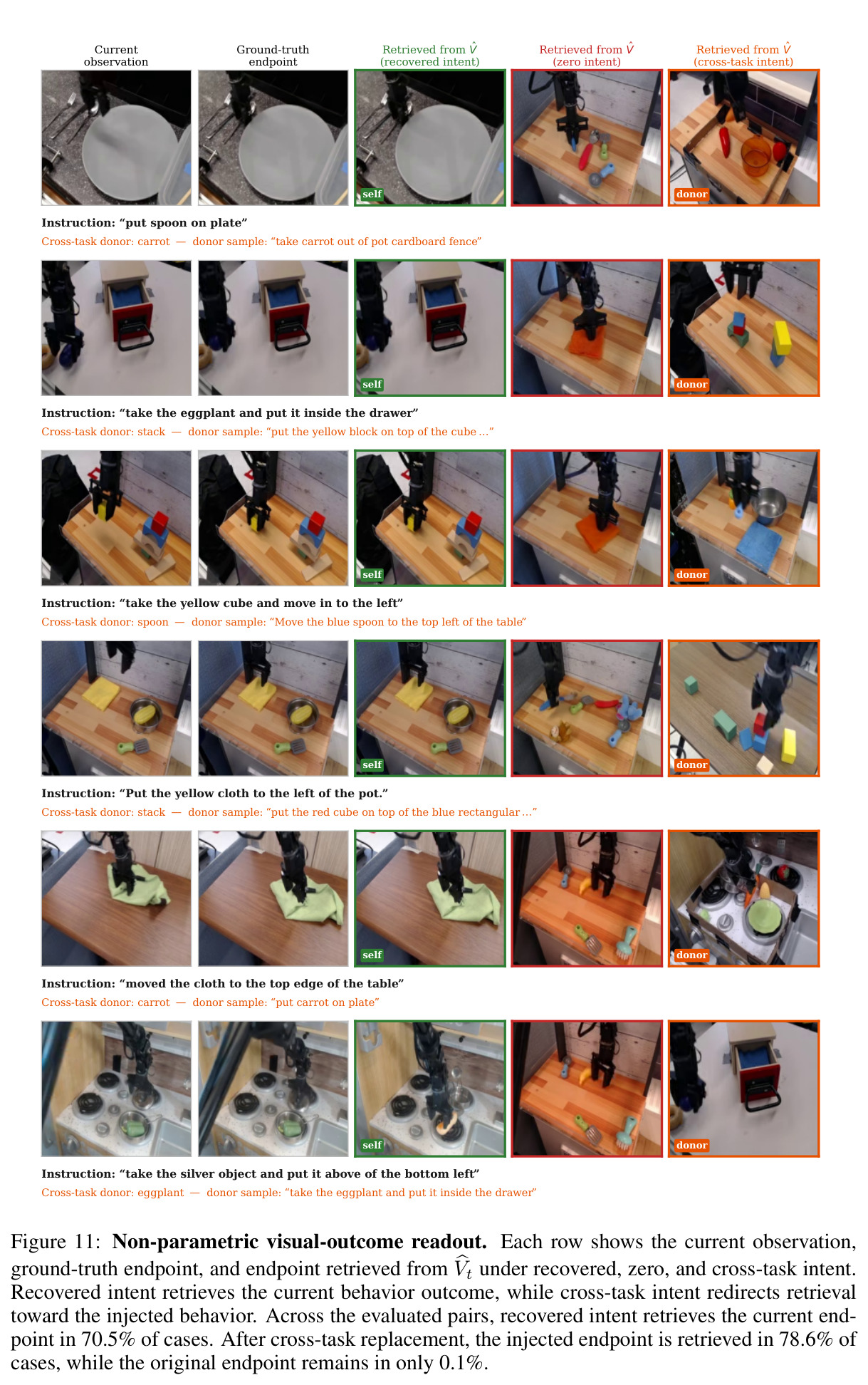 Current observation

Ground-truth endpoint

Retrieved from $\hat{V}$ (recovered intent)

Retrieved from $\hat{V}$ (zero intent)

Retrieved from $\hat{V}$ (cross-task intent)

self

donor

Instruction: “put spoon on plate”

Cross-task donor: carrot — donor sample: “take carrot out of pot cardboard fence”

self

donor

Instruction: “take the eggplant and put it inside the drawer”

Cross-task donor: stack — donor sample: “put the yellow block on top of the cube ...”

self

donor

Instruction: “take the yellow cube and move in to the left”

Cross-task donor: spoon — donor sample: “Move the blue spoon to the top left of the table”

self

donor

Instruction: “Put the yellow cloth to the left of the pot.”

Cross-task donor: stack — donor sample: “put the red cube on top of the blue rectangular ...”

self

donor

Instruction: “moved the cloth to the top edge of the table”

Cross-task donor: carrot — donor sample: “put carrot on plate”

self

donor

Instruction: “take the silver object and put it above of the bottom left”

Cross-task donor: eggplant — donor sample: “take the eggplant and put it inside the drawer”

Figure 11: **Non-parametric visual-outcome readout.** Each row shows the current observation, ground-truth endpoint, and endpoint retrieved from $\widehat{V}_t$ under recovered, zero, and cross-task intent. Recovered intent retrieves the current behavior outcome, while cross-task intent redirects retrieval toward the injected behavior. Across the evaluated pairs, recovered intent retrieves the current endpoint in 70.5% of cases. After cross-task replacement, the injected endpoint is retrieved in 78.6% of cases, while the original endpoint remains in only 0.1%.