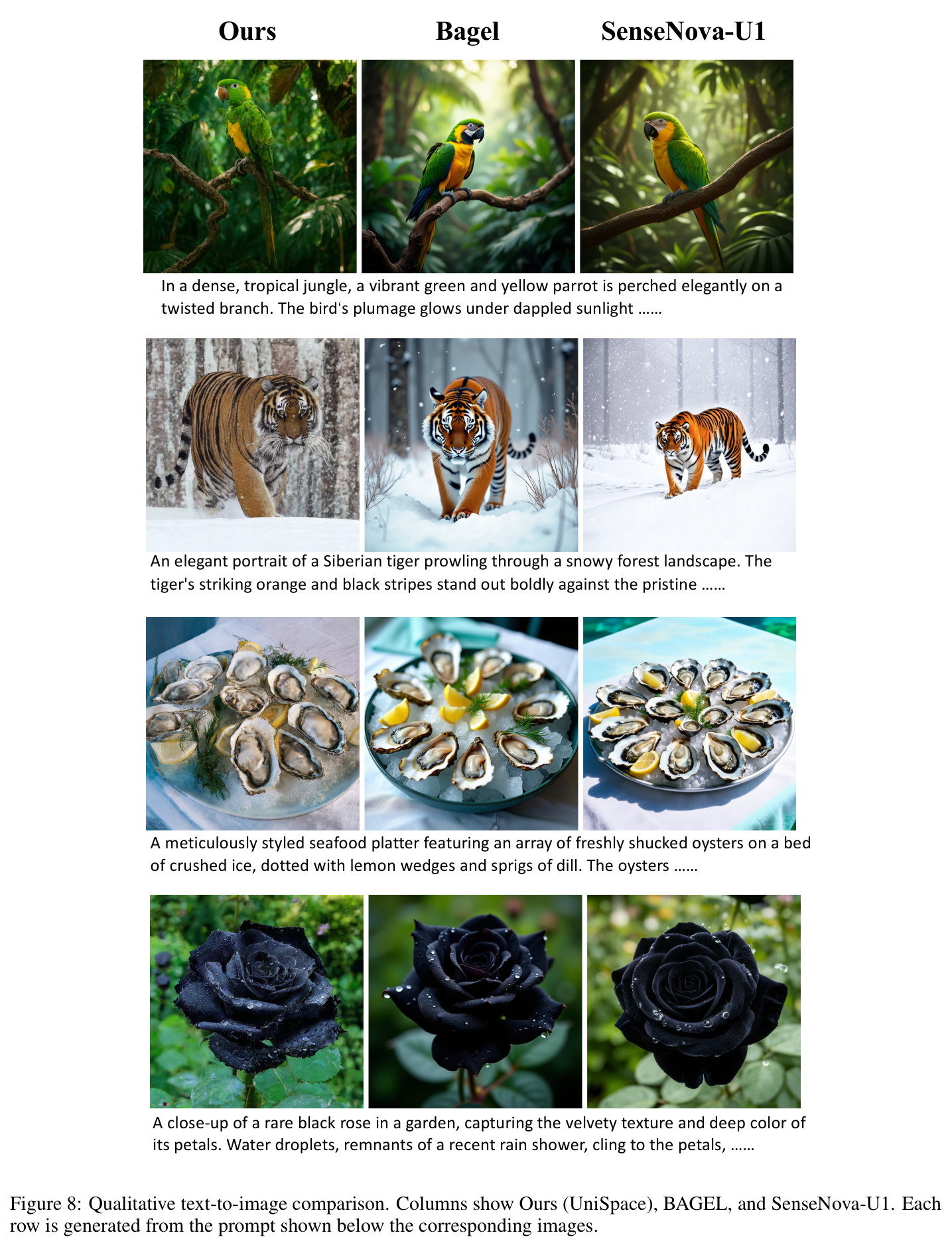 Ours Bagel SenseNova-U1

In a dense, tropical jungle, a vibrant green and yellow parrot is perched elegantly on a twisted branch. The bird‘s plumage glows under dappled sunlight ……

An elegant portrait of a Siberian tiger prowling through a snowy forest landscape. The tiger's striking orange and black stripes stand out boldly against the pristine ……

A meticulously styled seafood platter featuring an array of freshly shucked oysters on a bed of crushed ice, dotted with lemon wedges and sprigs of dill. The oysters ……

A close-up of a rare black rose in a garden, capturing the velvety texture and deep color of its petals. Water droplets, remnants of a recent rain shower, cling to the petals, ……

Figure 8: Qualitative text-to-image comparison. Columns show Ours (UniSpace), BAGEL, and SenseNova-U1. Each row is generated from the prompt shown below the corresponding images.