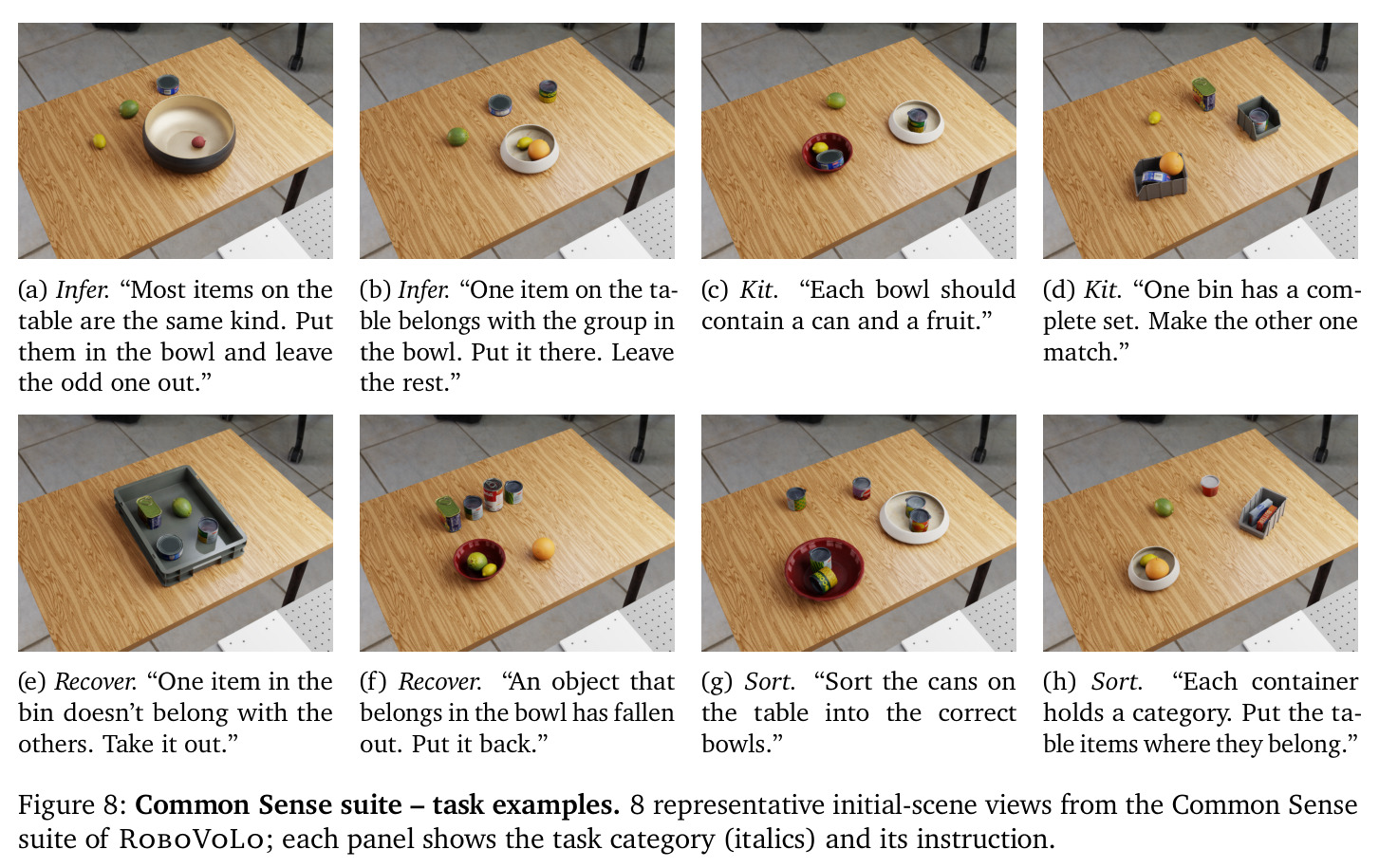 (a) Infer. "Most items on the table are the same kind. Put them in the bowl and leave the odd one out."

(b) Infer. "One item on the table belongs with the group in the bowl. Put it there. Leave the rest."

(c) Kit. "Each bowl should contain a can and a fruit."

(d) Kit. "One bin has a complete set. Make the other one match."

(e) Recover. "One item in the bin doesn't belong with the others. Take it out."

(f) Recover. "An object that belongs in the bowl has fallen out. Put it back."

(g) Sort. "Sort the cans on the table into the correct bowls."

(h) Sort. "Each container holds a category. Put the table items where they belong."

Figure 8: Common Sense suite – task examples. 8 representative initial-scene views from the Common Sense suite of RoboVoLo; each panel shows the task category (italics) and its instruction.