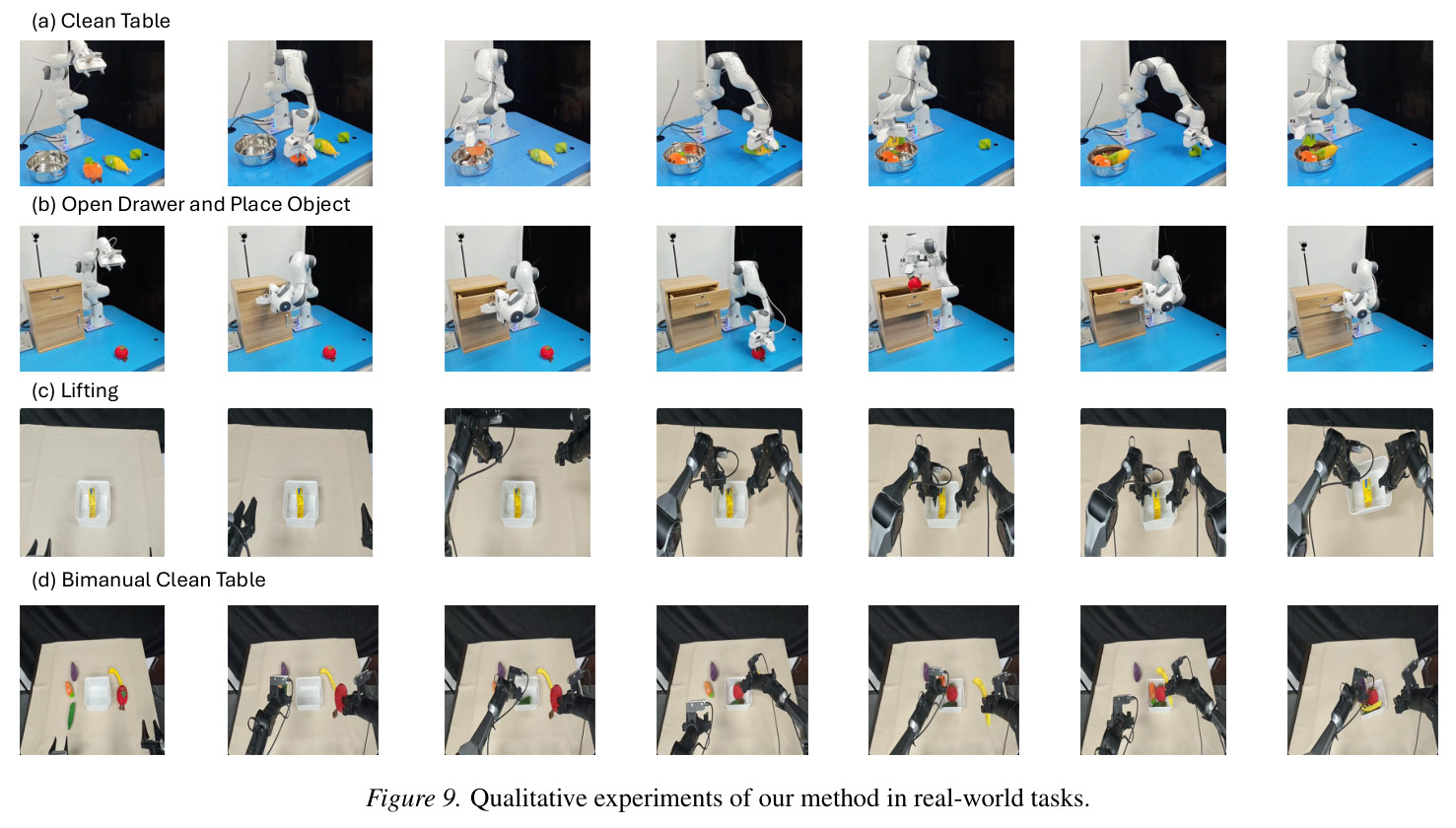 (a) Clean Table

(b) Open Drawer and Place Object

(c) Lifting

(d) Bimanual Clean Table

Figure 9. Qualitative experiments of our method in real-world tasks.