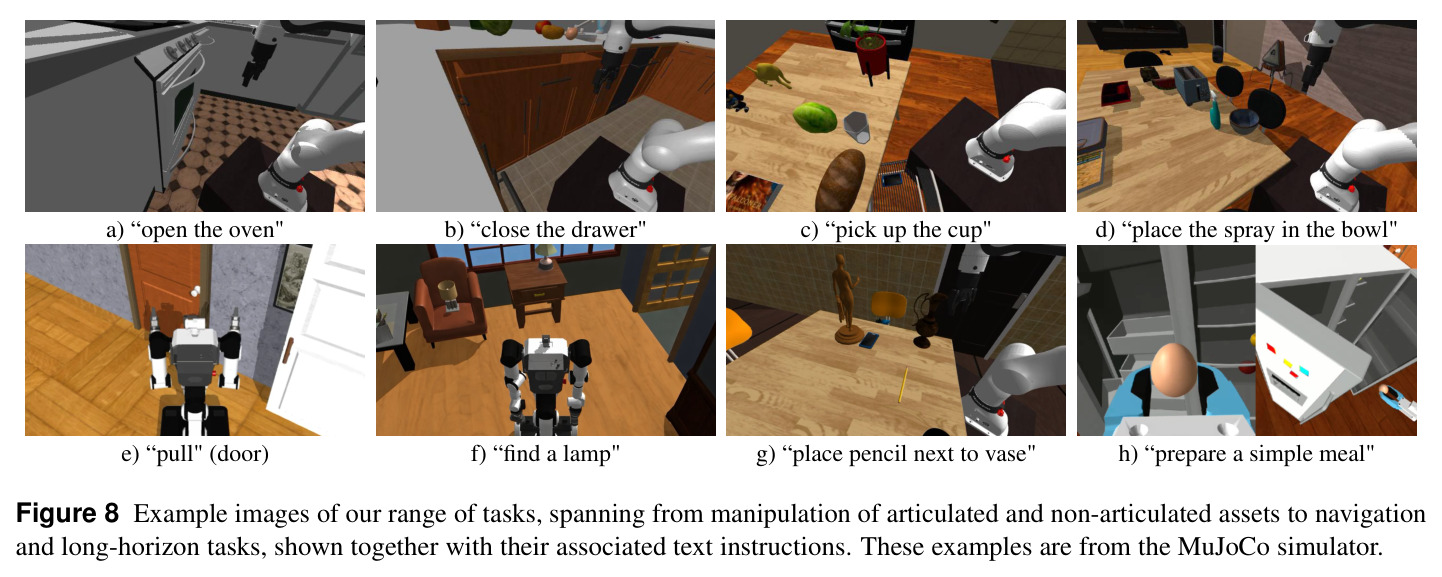 a) "open the oven"

b) "close the drawer"

c) "pick up the cup"

d) "place the spray in the bowl"

e) "pull" (door)

f) "find a lamp"

g) "place pencil next to vase"

h) "prepare a simple meal"

Figure 8 Example images of our range of tasks, spanning from manipulation of articulated and non-articulated assets to navigation and long-horizon tasks, shown together with their associated text instructions. These examples are from the MuJoCo simulator.