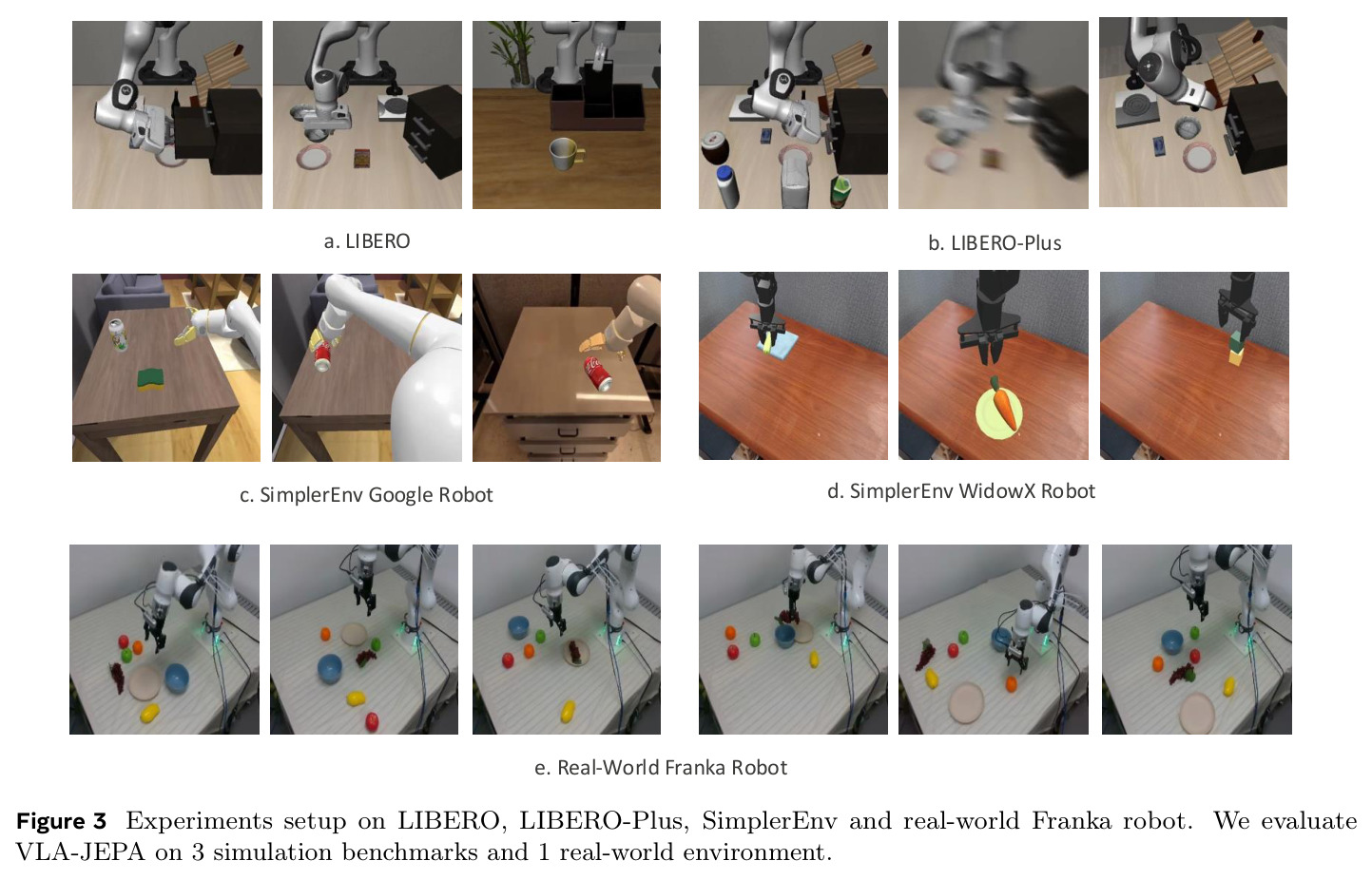 a. LIBERO

b. LIBERO-Plus

c. SimplerEnv Google Robot

d. SimplerEnv WidowX Robot

e. Real-World Franka Robot

Figure 3 Experiments setup on LIBERO, LIBERO-Plus, SimplerEnv and real-world Franka robot. We evaluate VLA-JEPA on 3 simulation benchmarks and 1 real-world environment.