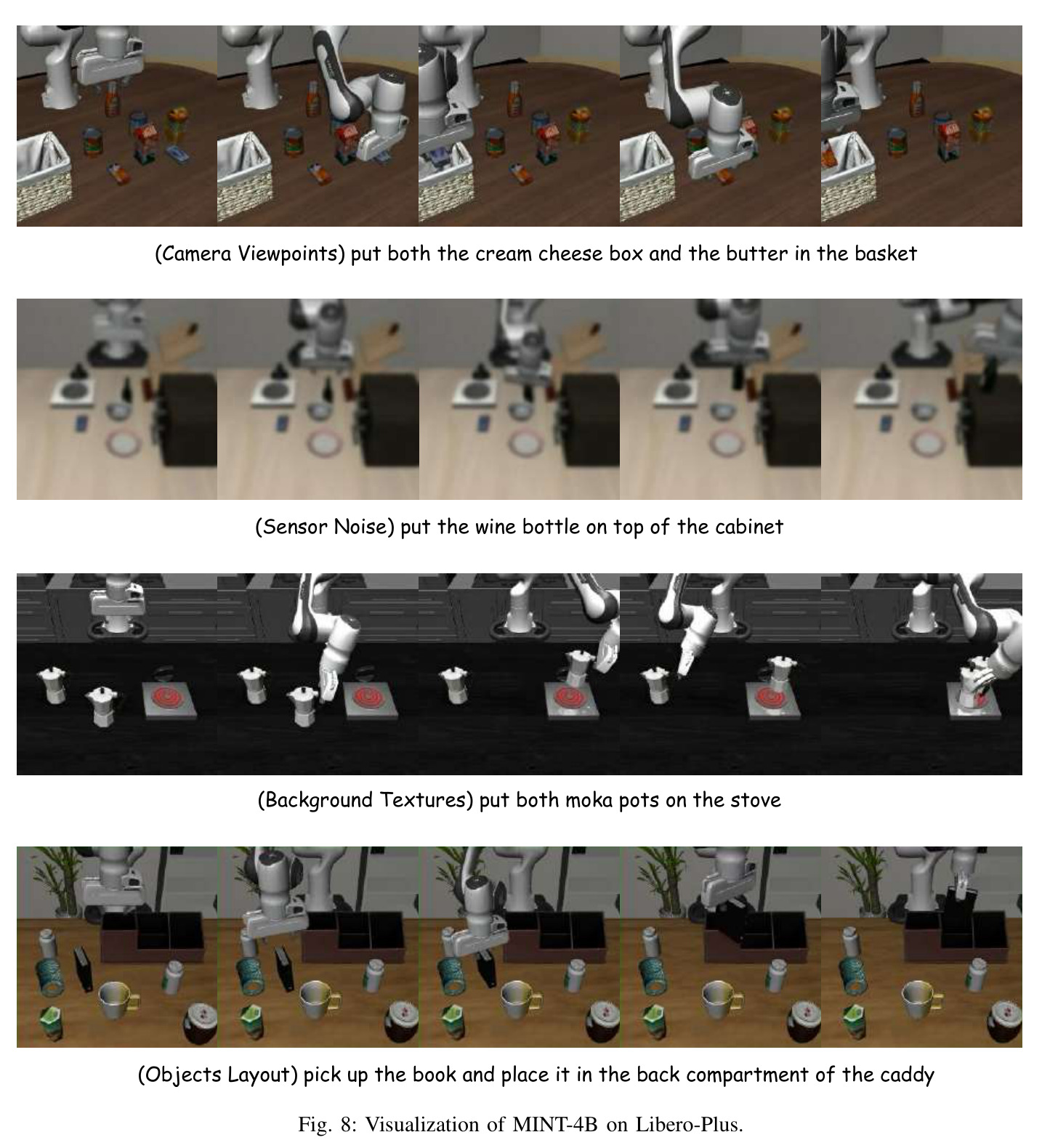 (Camera Viewpoints) put both the cream cheese box and the butter in the basket

(Sensor Noise) put the wine bottle on top of the cabinet

(Background Textures) put both moka pots on the stove

(Objects Layout) pick up the book and place it in the back compartment of the caddy

Fig. 8: Visualization of MINT-4B on Libero-Plus.