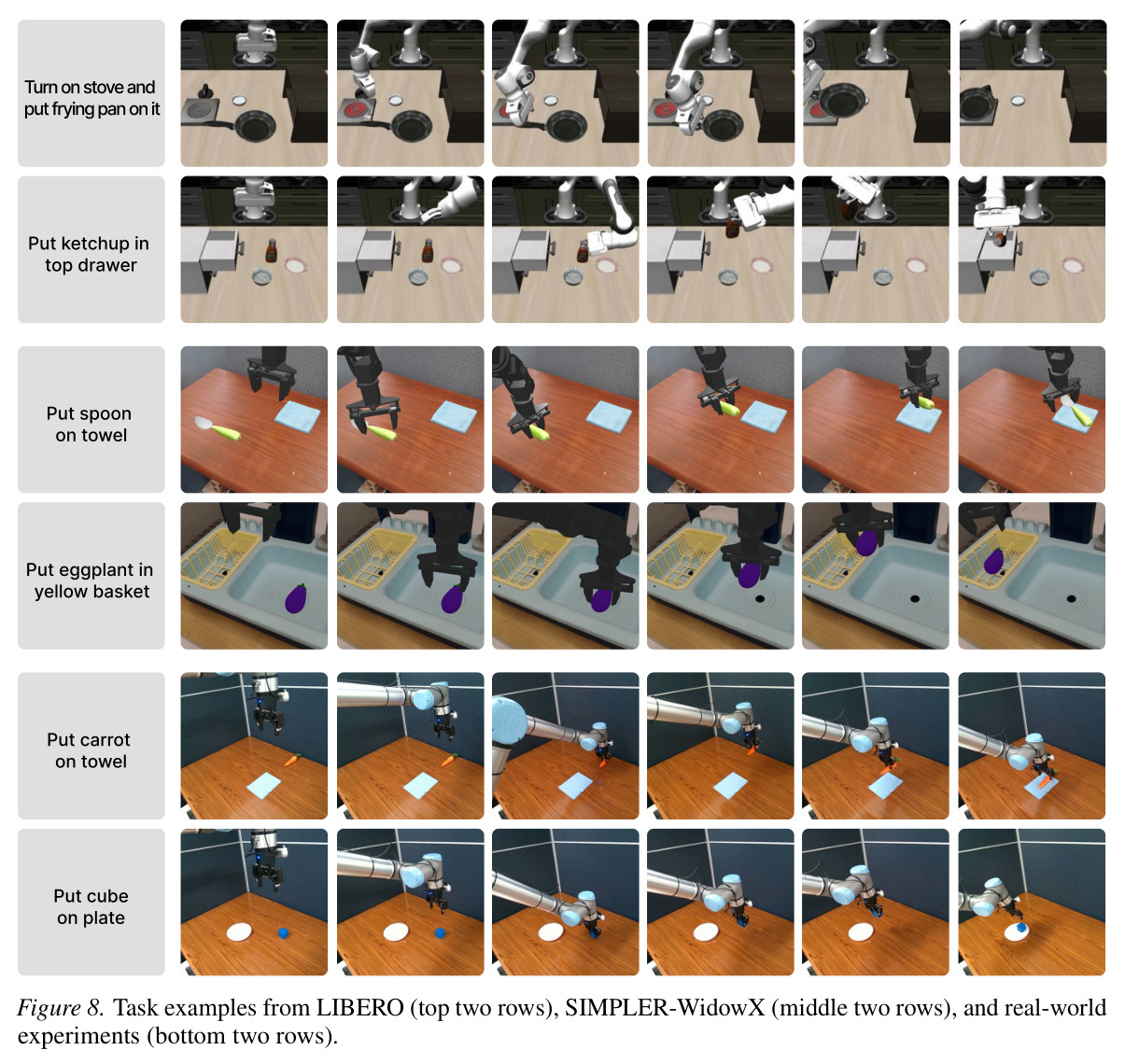 Turn on stove and put frying pan on it

Put ketchup in top drawer

Put spoon on towel

Put eggplant in yellow basket

Put carrot on towel

Put cube on plate

Figure 8. Task examples from LIBERO (top two rows), SIMPLER-WidowX (middle two rows), and real-world experiments (bottom two rows).