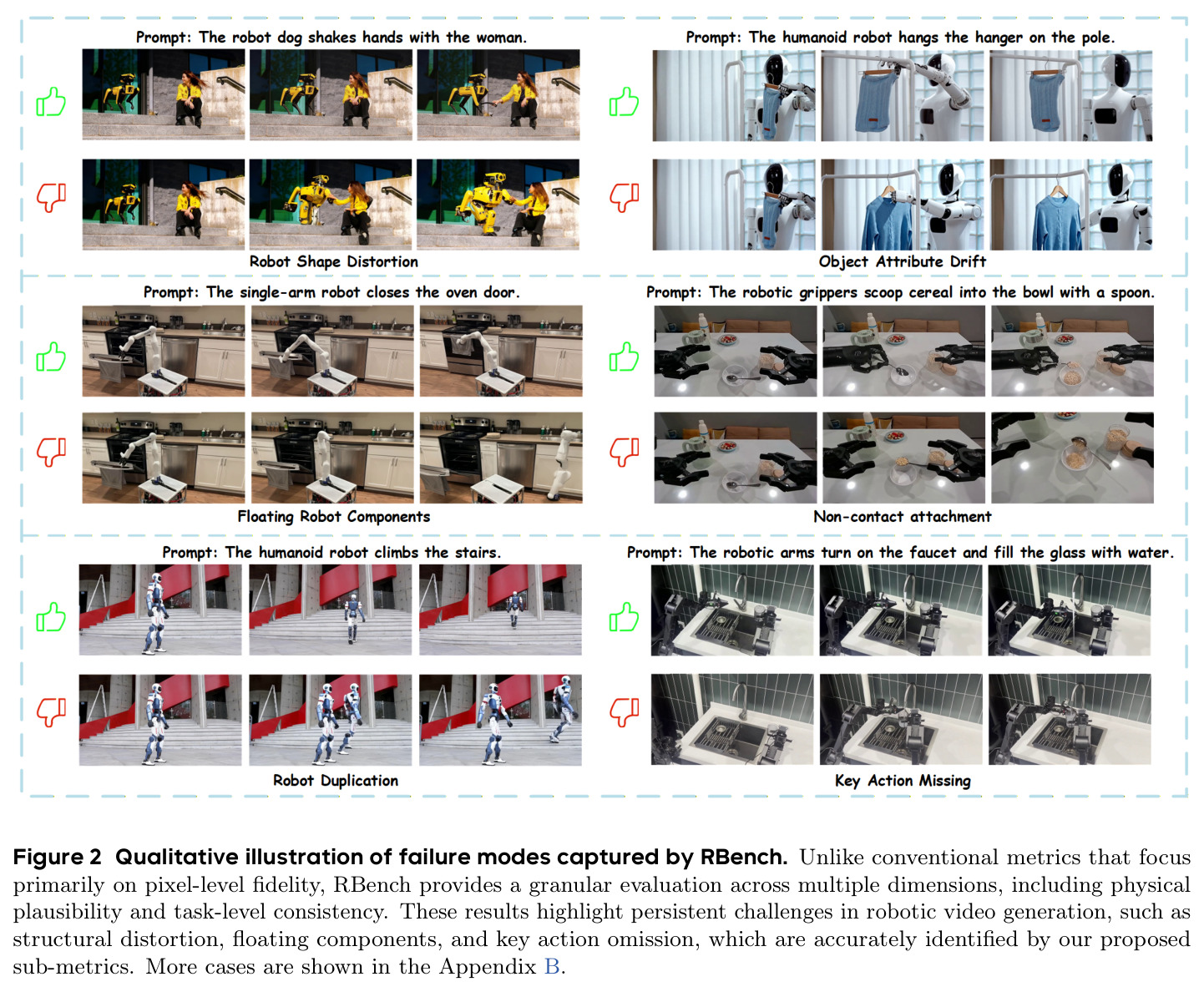 Prompt: The robot dog shakes hands with the woman.

Robot Shape Distortion

Prompt: The humanoid robot hangs the hanger on the pole.

Object Attribute Drift

Prompt: The single-arm robot closes the oven door.

Floating Robot Components

Prompt: The robotic grippers scoop cereal into the bowl with a spoon.

Non-contact attachment

Prompt: The humanoid robot climbs the stairs.

Robot Duplication

Prompt: The robotic arms turn on the faucet and fill the glass with water.

Key Action Missing

Figure 2 Qualitative illustration of failure modes captured by RBench. Unlike conventional metrics that focus primarily on pixel-level fidelity, RBench provides a granular evaluation across multiple dimensions, including physical plausibility and task-level consistency. These results highlight persistent challenges in robotic video generation, such as structural distortion, floating components, and key action omission, which are accurately identified by our proposed sub-metrics. More cases are shown in the Appendix B.